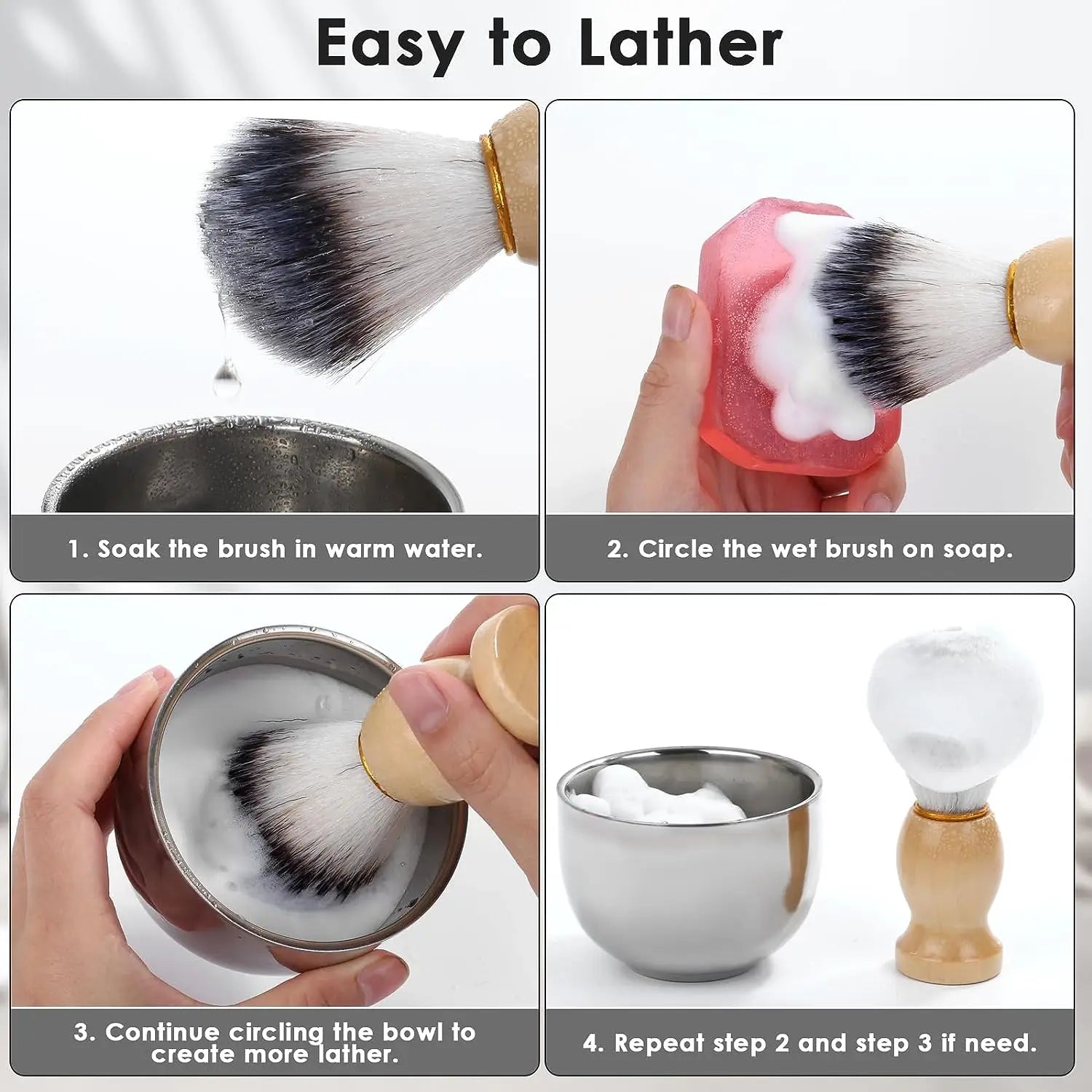 Easy to Lather

1. Soak the brush in warm water.

2. Circle the wet brush on soap.

3. Continue circling the bowl to create more lather.

4. Repeat step 2 and step 3 if need.