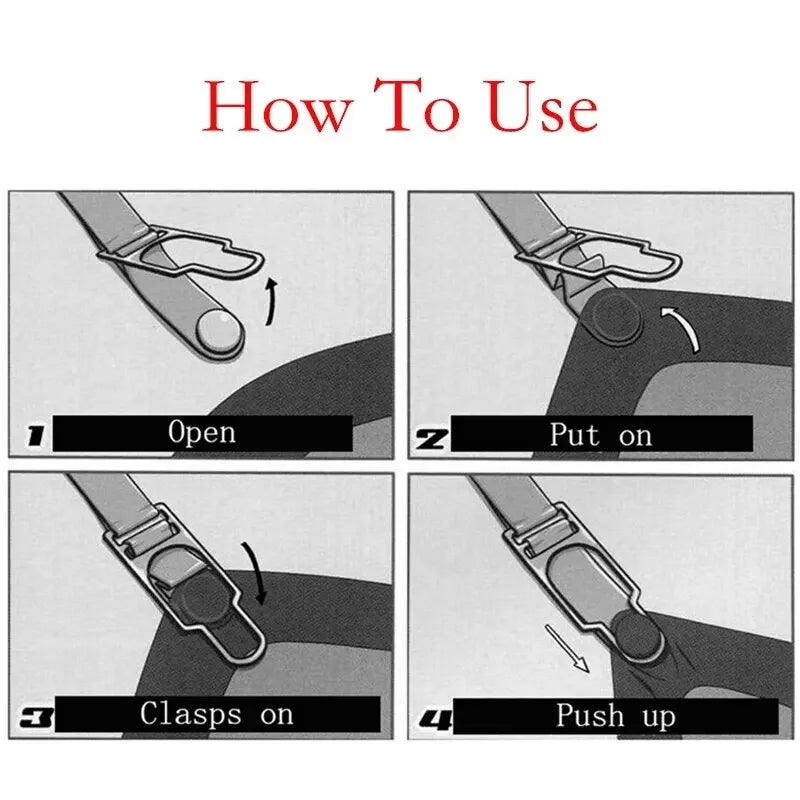 How To Use

1 Open

2 Put on

3 Clasps on

4 Push up