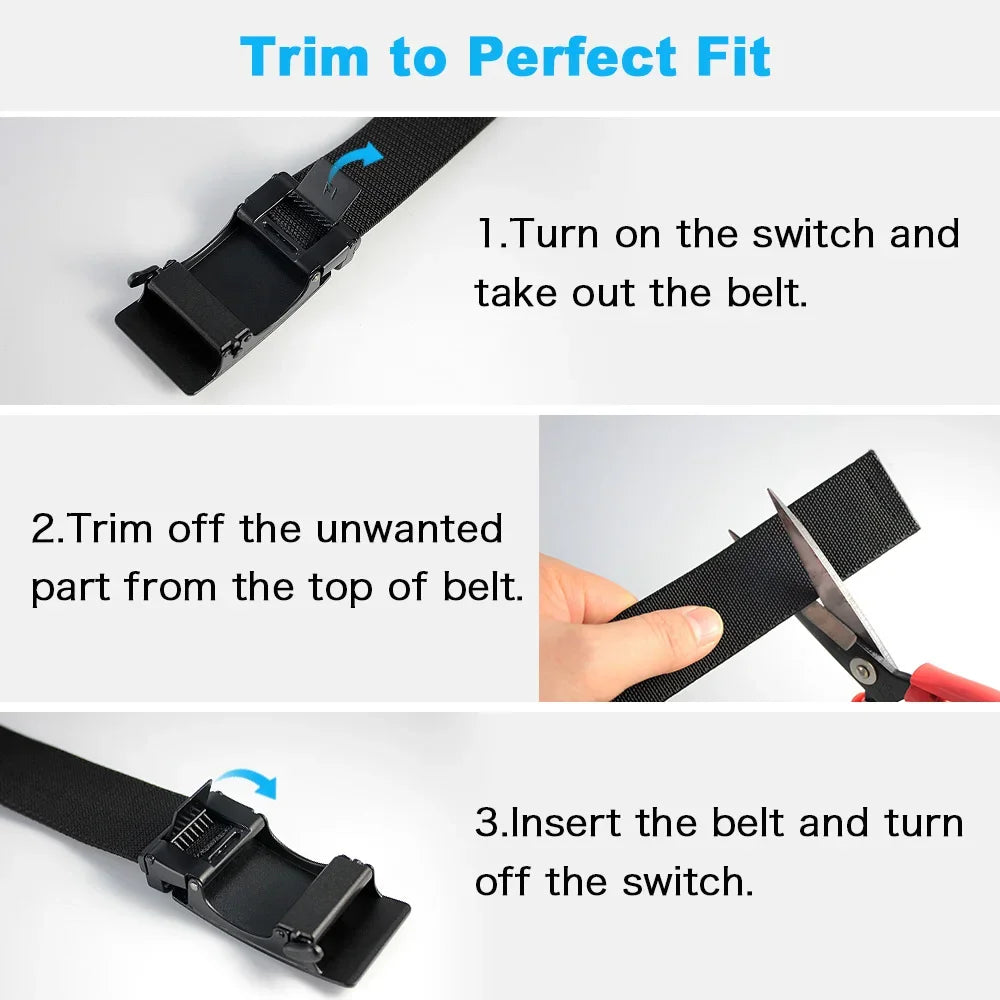 Trim to Perfect Fit

1.Turn on the switch and take out the belt.

2.Trim off the unwanted part from the top of belt.

3.Insert the belt and turn off the switch.